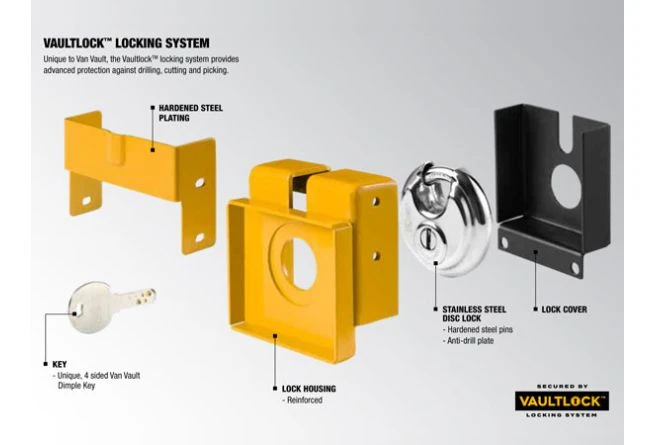 VAULTLOCK™ LOCKING SYSTEM
Unique to Van Vault, the Vaultlock™ locking system provides advanced protection against drilling, cutting and picking.

HARDENED STEEL PLATING

KEY
- Unique, 4 sided Van Vault Dimple Key

LOCK HOUSING
- Reinforced

STAINLESS STEEL DISC LOCK
- Hardened steel pins
- Anti-drill plate

LOCK COVER

SECURED BY
VAULTLOCK™
LOCKING SYSTEM