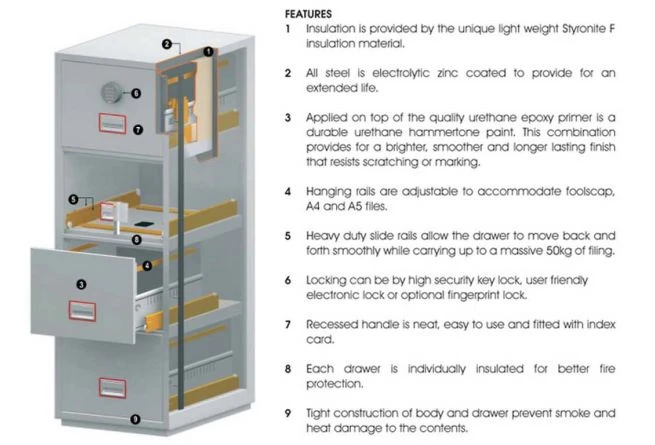 2
1
6
7
5
8
4
3
9

FEATURES

1 Insulation is provided by the unique light weight Styronite F insulation material.

2 All steel is electrolytic zinc coated to provide for an extended life.

3 Applied on top of the quality urethane epoxy primer is a durable urethane hammertone paint. This combination provides for a brighter, smoother and longer lasting finish that resists scratching or marking.

4 Hanging rails are adjustable to accommodate foolscap, A4 and A5 files.

5 Heavy duty slide rails allow the drawer to move back and forth smoothly while carrying up to a massive 50kg of filing.

6 Locking can be by high security key lock, user friendly electronic lock or optional fingerprint lock.

7 Recessed handle is neat, easy to use and fitted with index card.

8 Each drawer is individually insulated for better fire protection.

9 Tight construction of body and drawer prevent smoke and heat damage to the contents.